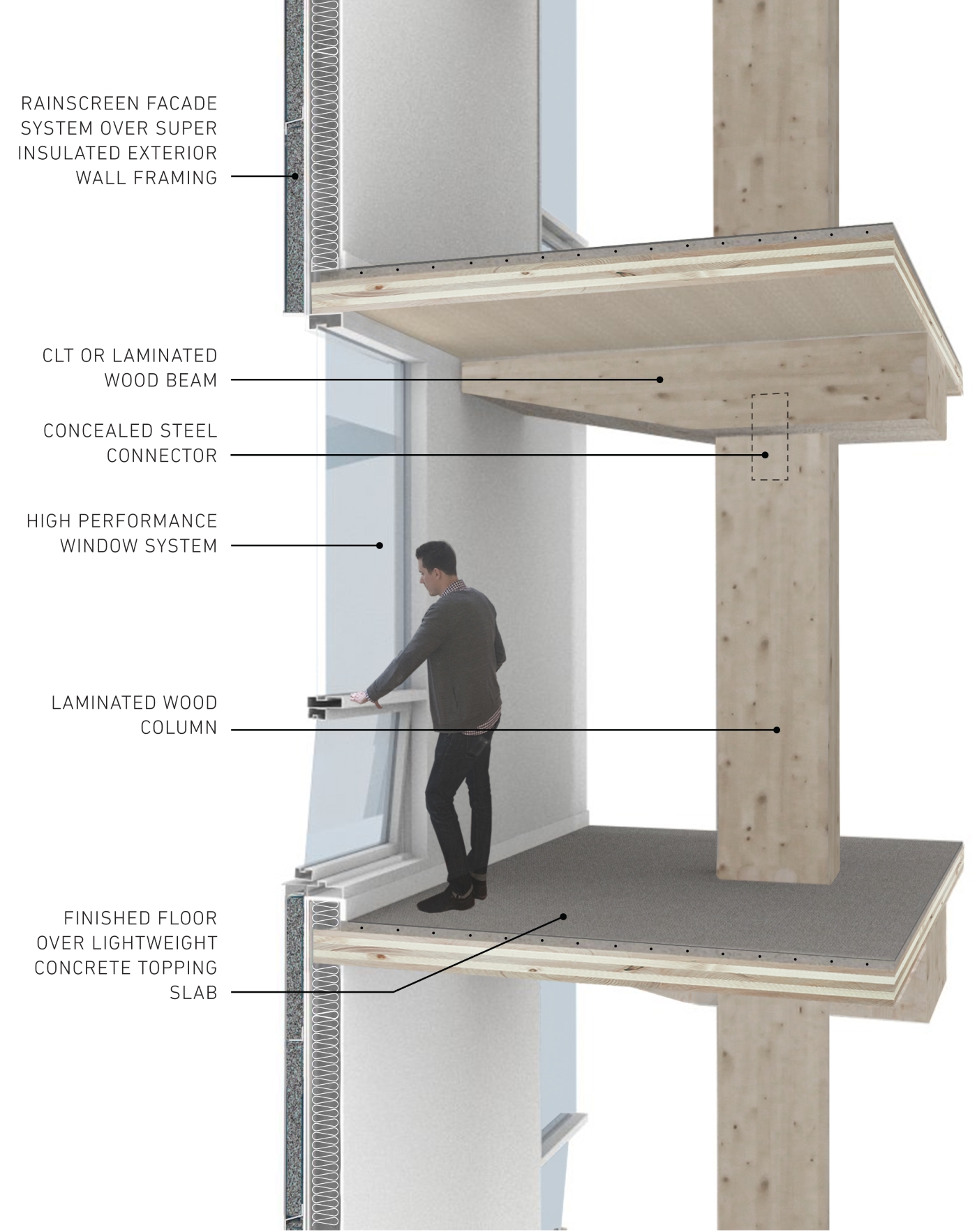 RAINSCREEN FACADE SYSTEM OVER SUPER INSULATED EXTERIOR WALL FRAMING

CLT OR LAMINATED WOOD BEAM

CONCEALED STEEL CONNECTOR

HIGH PERFORMANCE WINDOW SYSTEM

LAMINATED WOOD COLUMN

FINISHED FLOOR OVER LIGHTWEIGHT CONCRETE TOPPING SLAB